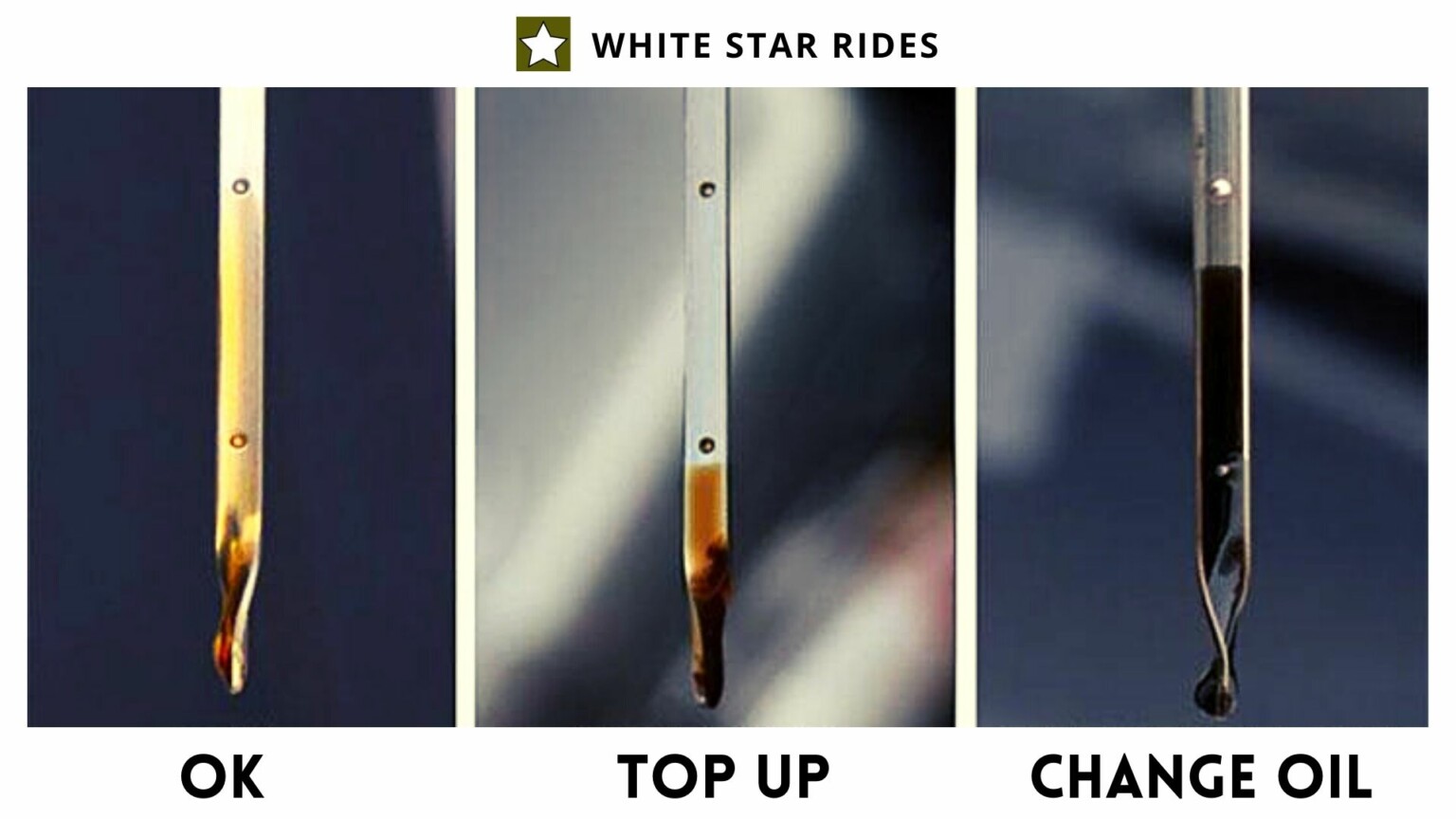 WHITE STAR RIDES

OK

TOP UP

CHANGE OIL